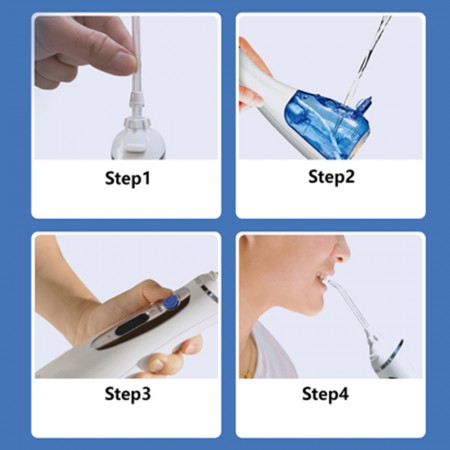 Step1

Step2

Step3

Step4